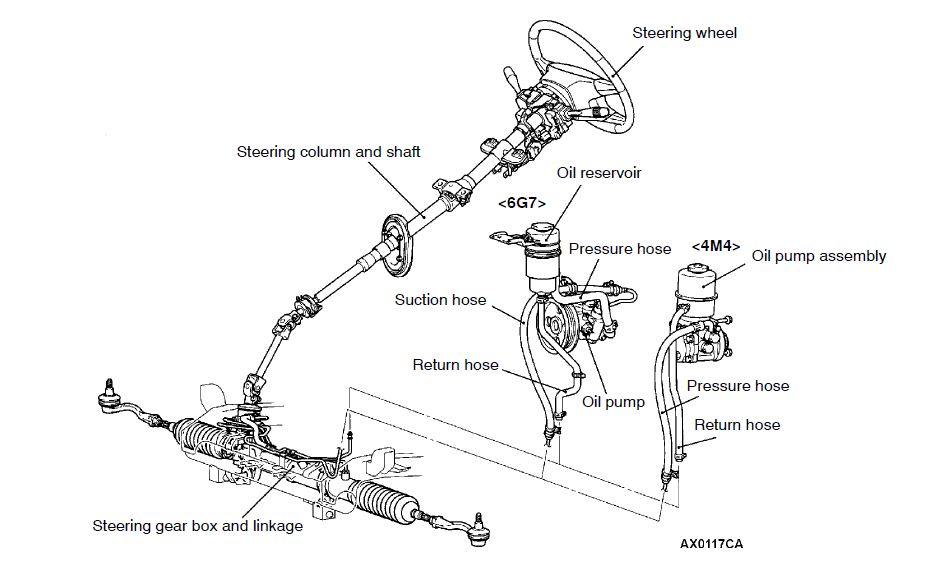 Steering wheel

Steering column and shaft

Oil reservoir

<6G7>

Pressure hose

<4M4>

Oil pump assembly

Suction hose

Return hose

Oil pump

Pressure hose

Return hose

Steering gear box and linkage

AX0117CA