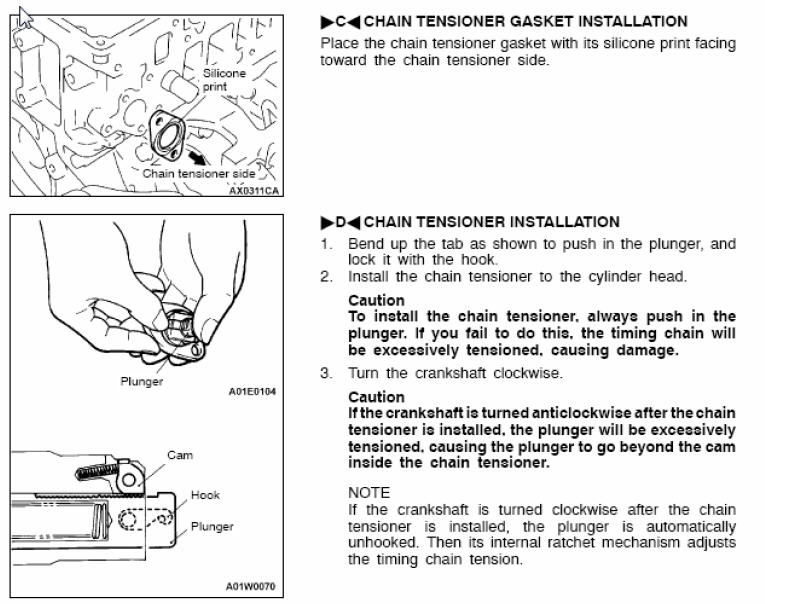 Silicone print

Chain tensioner side

AX0311CA

▶C◀ CHAIN TENSIONER GASKET INSTALLATION

Place the chain tensioner gasket with its silicone print facing toward the chain tensioner side.

Plunger

A01E0104

Cam

Hook

Plunger

A01W0070

▶D◀ CHAIN TENSIONER INSTALLATION

1. Bend up the tab as shown to push in the plunger, and lock it with the hook.
2. Install the chain tensioner to the cylinder head.

Caution
To install the chain tensioner, always push in the plunger. If you fail to do this, the timing chain will be excessively tensioned, causing damage.

3. Turn the crankshaft clockwise.

Caution
If the crankshaft is turned anticlockwise after the chain tensioner is installed, the plunger will be excessively tensioned, causing the plunger to go beyond the cam inside the chain tensioner.

NOTE
If the crankshaft is turned clockwise after the chain tensioner is installed, the plunger is automatically unhooked. Then its internal ratchet mechanism adjusts the timing chain tension.