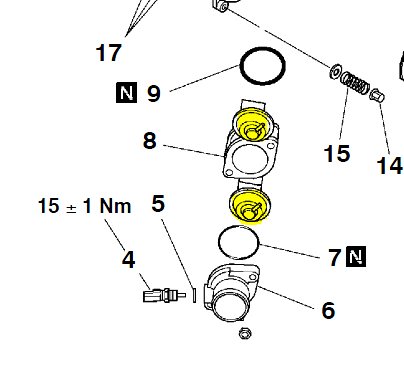 17

N 9

8

15

14

15 ± 1 Nm

5

4

7 N

6