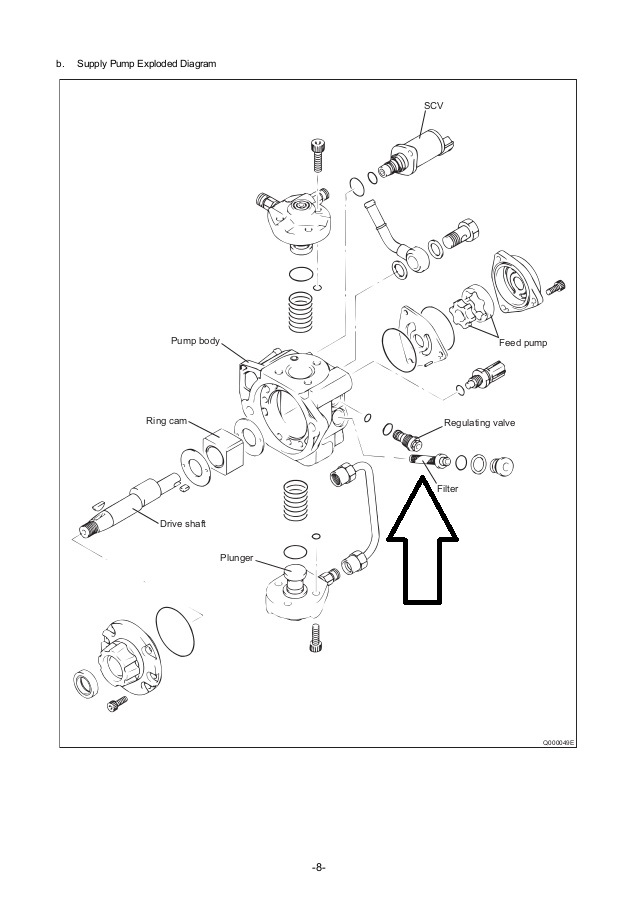 b. Supply Pump Exploded Diagram

SCV

Pump body

Feed pump

Ring cam

Regulating valve

Filter

Drive shaft

Plunger

Q000049E

-8-