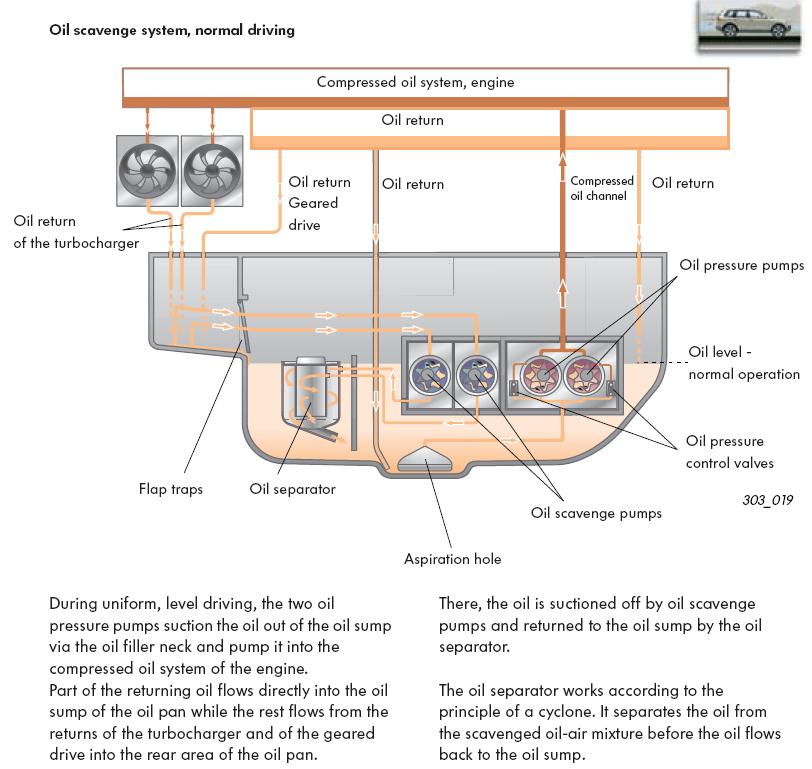 Oil scavenge system, normal driving

Compressed oil system, engine

Oil return

Oil return of the turbocharger

Oil return Geared drive

Oil return

Compressed oil channel

Oil return

Oil pressure pumps

Oil level - normal operation

Oil pressure control valves

Flap traps

Oil separator

Oil scavenge pumps

Aspiration hole

303_019

During uniform, level driving, the two oil pressure pumps suction the oil out of the oil sump via the oil filler neck and pump it into the compressed oil system of the engine.
Part of the returning oil flows directly into the oil sump of the oil pan while the rest flows from the returns of the turbocharger and of the geared drive into the rear area of the oil pan.

There, the oil is suctioned off by oil scavenge pumps and returned to the oil sump by the oil separator.

The oil separator works according to the principle of a cyclone. It separates the oil from the scavenged oil-air mixture before the oil flows back to the oil sump.