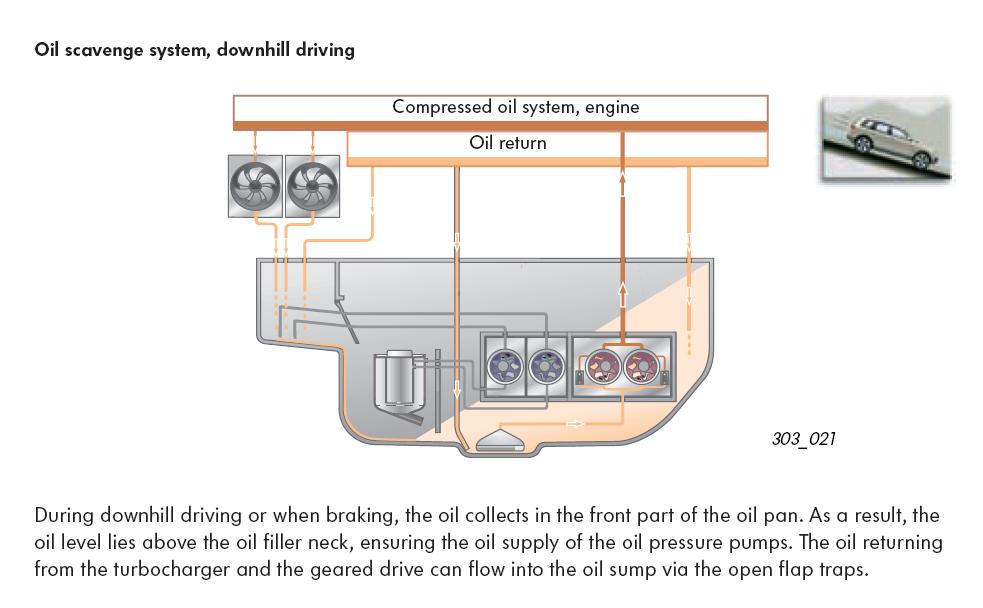 Oil scavenge system, downhill driving

Compressed oil system, engine

Oil return

303_021

During downhill driving or when braking, the oil collects in the front part of the oil pan. As a result, the oil level lies above the oil filler neck, ensuring the oil supply of the oil pressure pumps. The oil returning from the turbocharger and the geared drive can flow into the oil sump via the open flap traps.