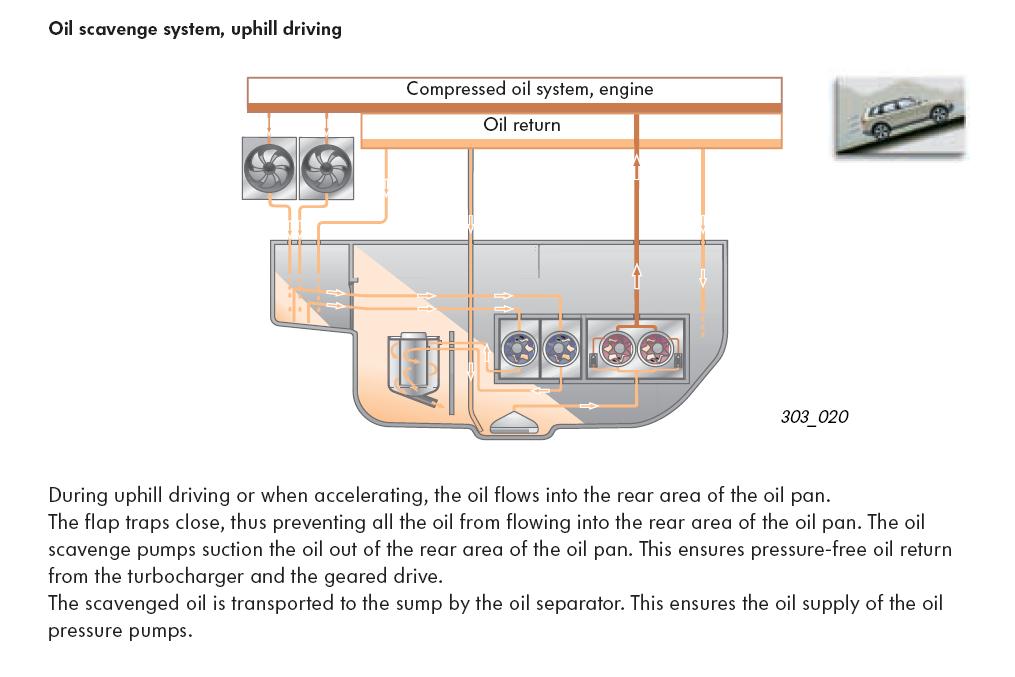 Oil scavenge system, uphill driving

Compressed oil system, engine

Oil return

303_020

During uphill driving or when accelerating, the oil flows into the rear area of the oil pan.
The flap traps close, thus preventing all the oil from flowing into the rear area of the oil pan. The oil scavenge pumps suction the oil out of the rear area of the oil pan. This ensures pressure-free oil return from the turbocharger and the geared drive.
The scavenged oil is transported to the sump by the oil separator. This ensures the oil supply of the oil pressure pumps.