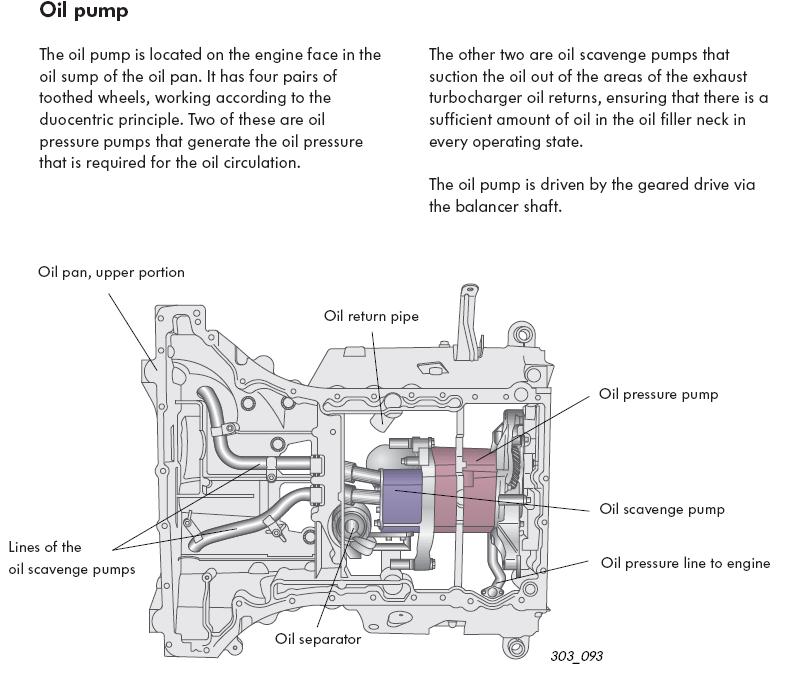 Oil pump

The oil pump is located on the engine face in the oil sump of the oil pan. It has four pairs of toothed wheels, working according to the duocentric principle. Two of these are oil pressure pumps that generate the oil pressure that is required for the oil circulation.

The other two are oil scavenge pumps that suction the oil out of the areas of the exhaust turbocharger oil returns, ensuring that there is a sufficient amount of oil in the oil filler neck in every operating state.

The oil pump is driven by the geared drive via the balancer shaft.

Oil pan, upper portion

Oil return pipe

Oil pressure pump

Oil scavenge pump

Oil pressure line to engine

Lines of the oil scavenge pumps

Oil separator

303_093