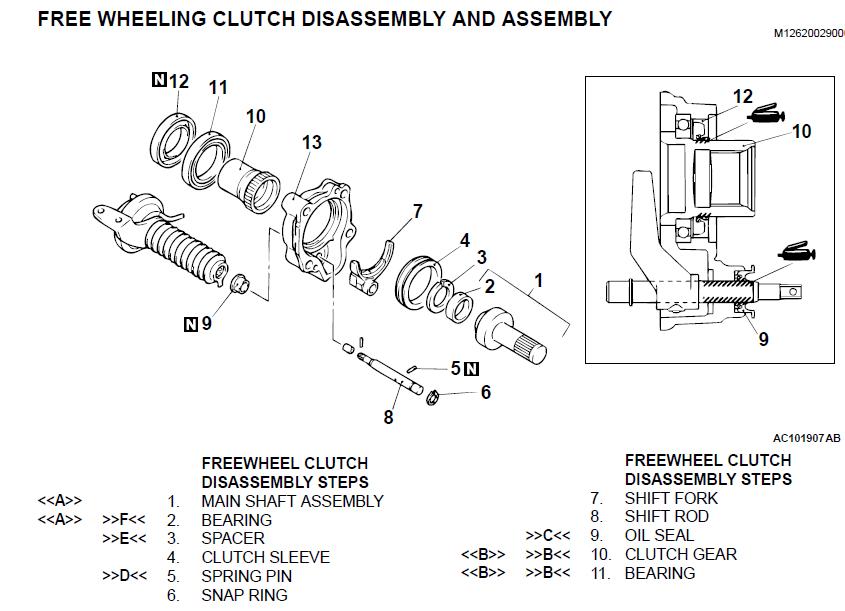 FREE WHEELING CLUTCH DISASSEMBLY AND ASSEMBLY

M1262002900

N 12
11
10
13
7
4
3
2
1
N 9
5 N
6
8

12
10
9

AC101907 AB

FREEWHEEL CLUTCH DISASSEMBLY STEPS

<<A>> 1. MAIN SHAFT ASSEMBLY
<<A>> >>F<< 2. BEARING
>>E<< 3. SPACER
4. CLUTCH SLEEVE
>>D<< 5. SPRING PIN
6. SNAP RING

FREEWHEEL CLUTCH DISASSEMBLY STEPS

7. SHIFT FORK
8. SHIFT ROD
>>C<< 9. OIL SEAL
<<B>> >>B<< 10. CLUTCH GEAR
<<B>> >>B<< 11. BEARING