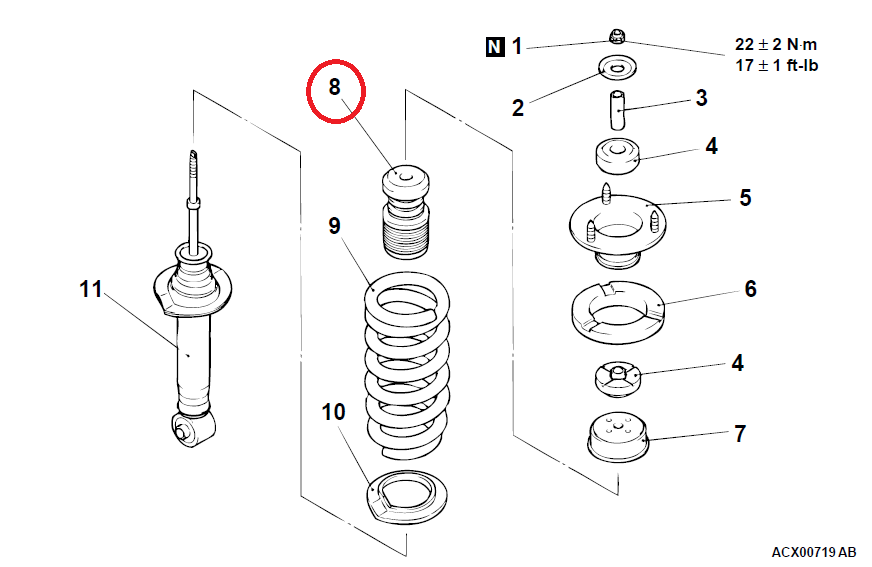 N 1

22 ± 2 N·m
17 ± 1 ft-lb

2

3

4

5

6

4

7

8

9

10

11

ACX00719 AB