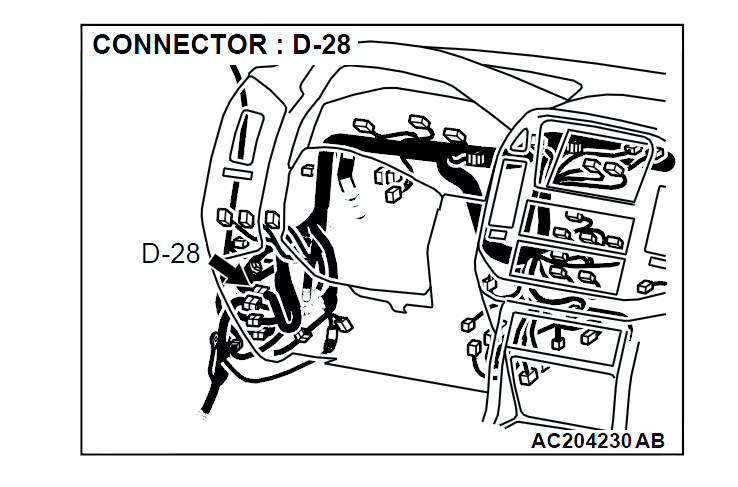 CONNECTOR : D-28

D-28

AC204230 AB