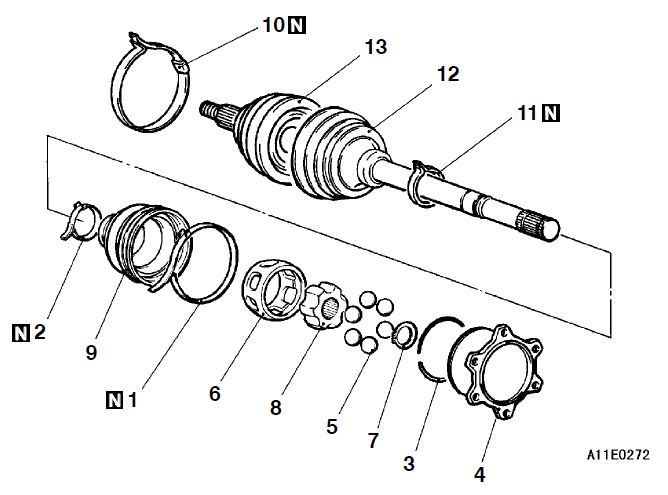 10 N
13
12
11 N
N 2
9
N 1
6
8
5
7
3
4
A11E0272